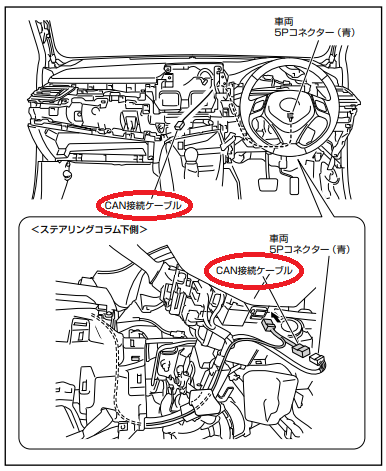 車両
5Pコネクター（青）

CAN接続ケーブル

<ステアリングコラム下側>

車両
5Pコネクター（青）

CAN接続ケーブル