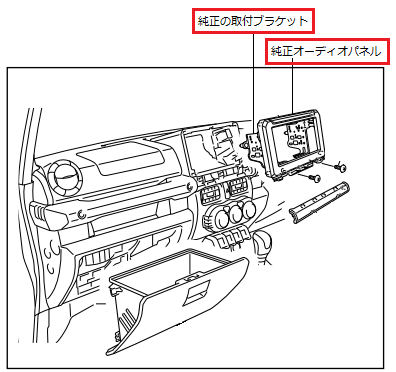 純正の取付ブラケット

純正オーディオパネル