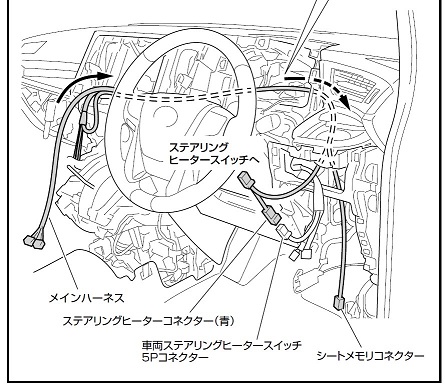 ステアリング
ヒータースイッチへ

メインハーネス

ステアリングヒーターコネクター（青）

車両ステアリングヒータースイッチ
5Pコネクター

シートメモリコネクター