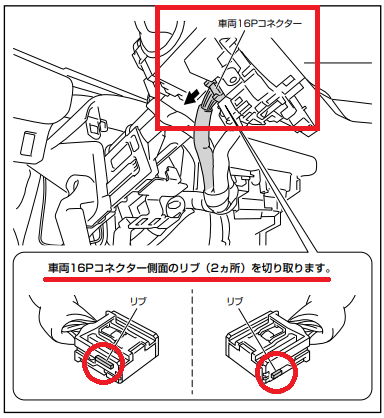 車両16Pコネクター

車両16Pコネクター側面のリブ（2ヵ所）を切り取ります。

リブ

リブ