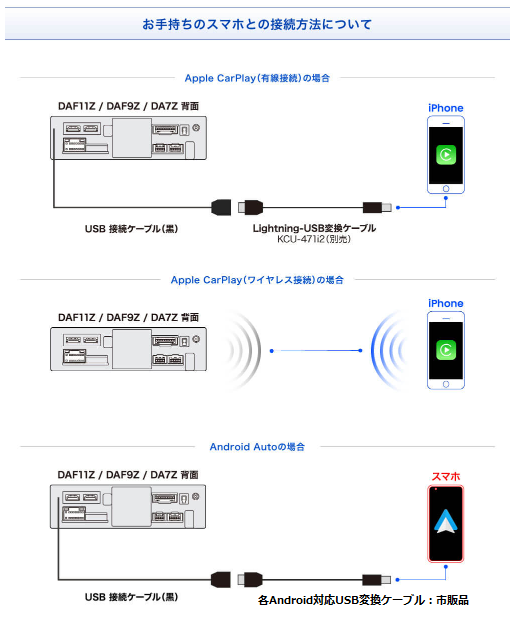 お手持ちのスマホとの接続方法について

Apple CarPlay（有線接続）の場合

DAF11Z / DAF9Z / DA7Z 背面

iPhone

USB 接続ケーブル（黒）

Lightning-USB変換ケーブル
KCU-471i2（別売）

Apple CarPlay（ワイヤレス接続）の場合

DAF11Z / DAF9Z / DA7Z 背面

iPhone

Android Autoの場合

DAF11Z / DAF9Z / DA7Z 背面

スマホ

USB 接続ケーブル（黒）

各Android対応USB変換ケーブル：市販品