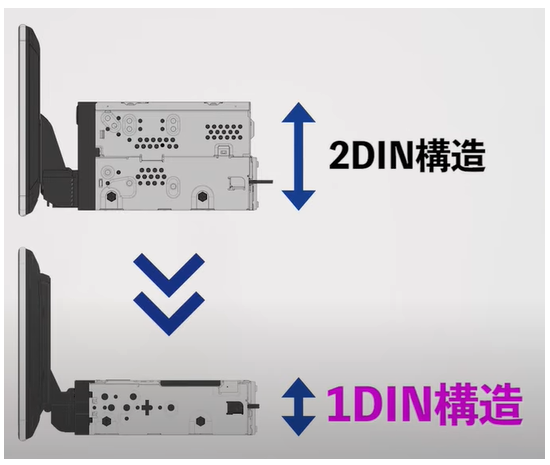 2DIN構造

1DIN構造