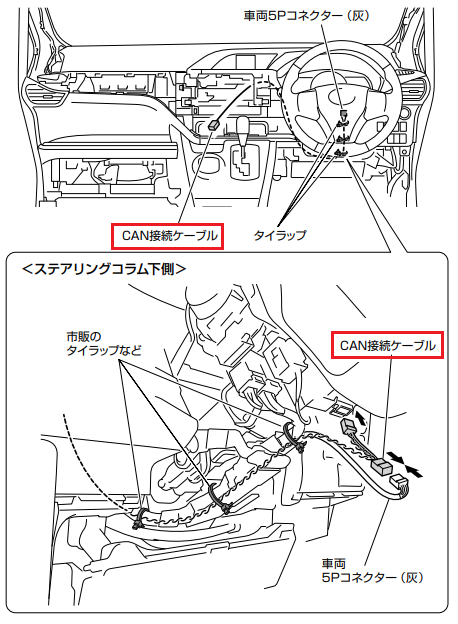 車両5Pコネクター（灰）

CAN接続ケーブル

タイラップ

<ステアリングコラム下側>

市販の
タイラップなど

CAN接続ケーブル

車両
5Pコネクター（灰）